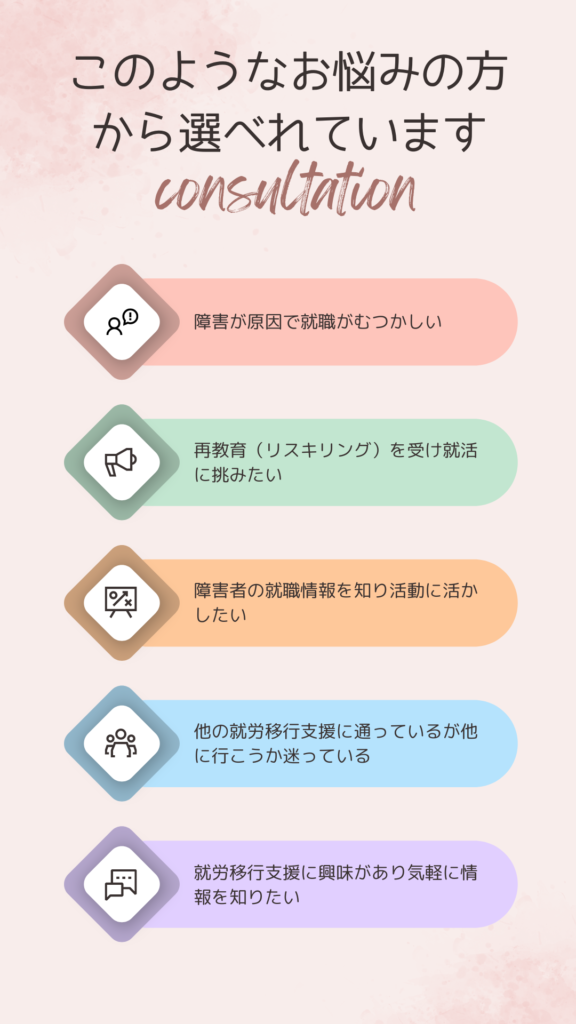 このようなお悩みの方から選べれています
consultation

障害が原因で就職がむつかしい

再教育（リスキリング）を受け就活に挑みたい

障害者の就職情報を知り活動に活かしたい

他の就労移行支援に通っているが他に行こうか迷っている

就労移行支援に興味があり気軽に情報を知りたい